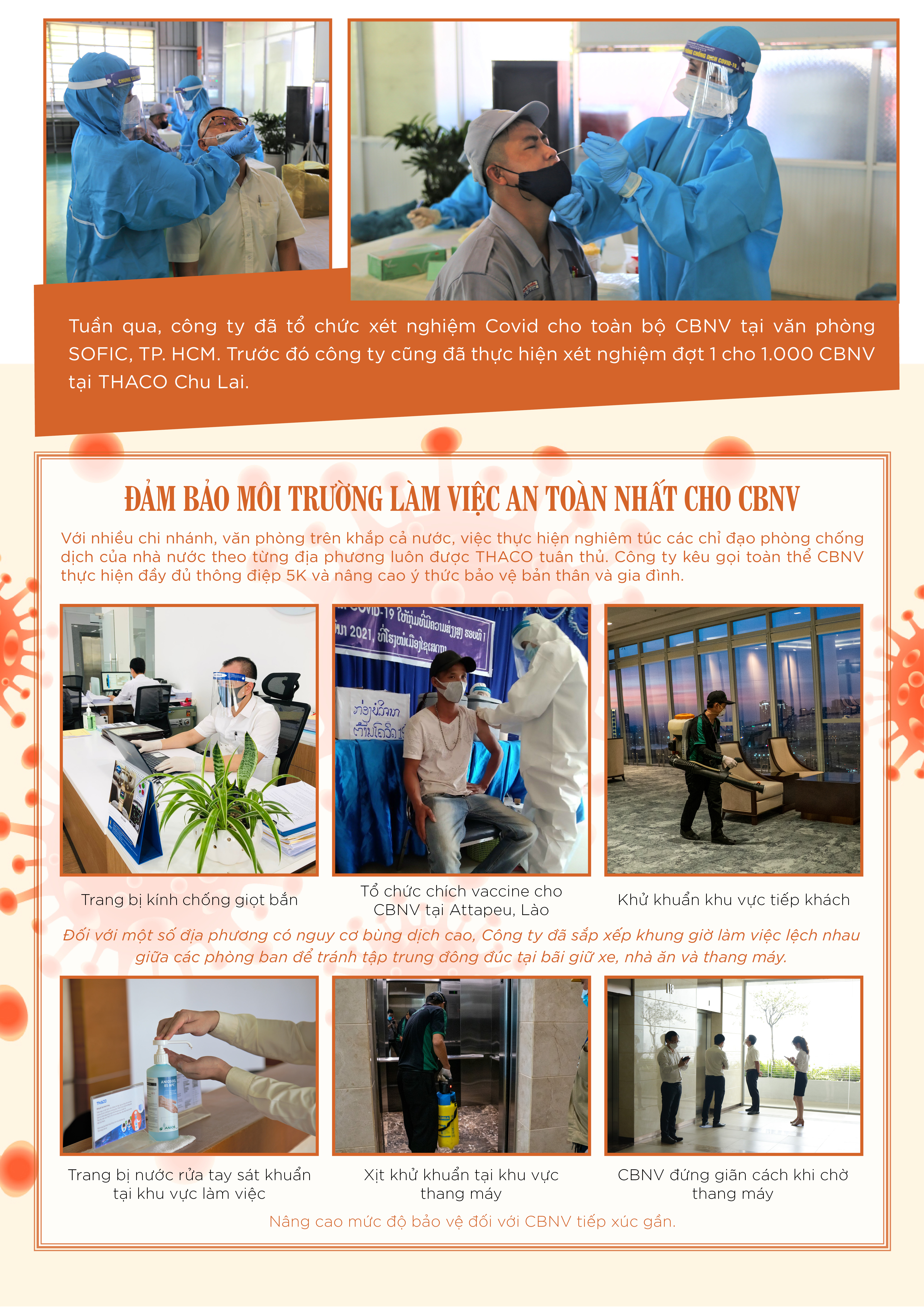 Tuần qua, công ty đã tổ chức xét nghiệm Covid cho toàn bộ CBNV tại văn phòng SOFIC, TP. HCM. Trước đó công ty cũng đã thực hiện xét nghiệm đợt 1 cho 1.000 CBNV tại THACO Chu Lai.

ĐẢM BẢO MÔI TRƯỜNG LÀM VIỆC AN TOÀN NHẤT CHO CBNV

Với nhiều chi nhánh, văn phòng trên khắp cả nước, việc thực hiện nghiêm túc các chỉ đạo phòng chống dịch của nhà nước theo từng địa phương luôn được THACO tuân thủ. Công ty kêu gọi toàn thể CBNV thực hiện đầy đủ thông điệp 5K và nâng cao ý thức bảo vệ bản thân và gia đình.

Trang bị kính chống giọt bắn

Tổ chức chích vaccine cho CBNV tại Attapeu, Lào

Khử khuẩn khu vực tiếp khách

Đối với một số địa phương có nguy cơ bùng dịch cao, Công ty đã sắp xếp khung giờ làm việc lệch nhau giữa các phòng ban để tránh tập trung đông đúc tại bãi giữ xe, nhà ăn và thang máy.

Trang bị nước rửa tay sát khuẩn tại khu vực làm việc

Xịt khử khuẩn tại khu vực thang máy

CBNV đứng giãn cách khi chờ thang máy

Nâng cao mức độ bảo vệ đối với CBNV tiếp xúc gần.